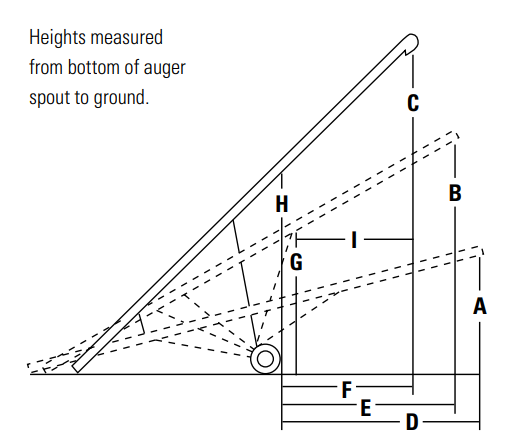 Heights measured from bottom of auger spout to ground.

C

B

H

I

G

A

F

E

D