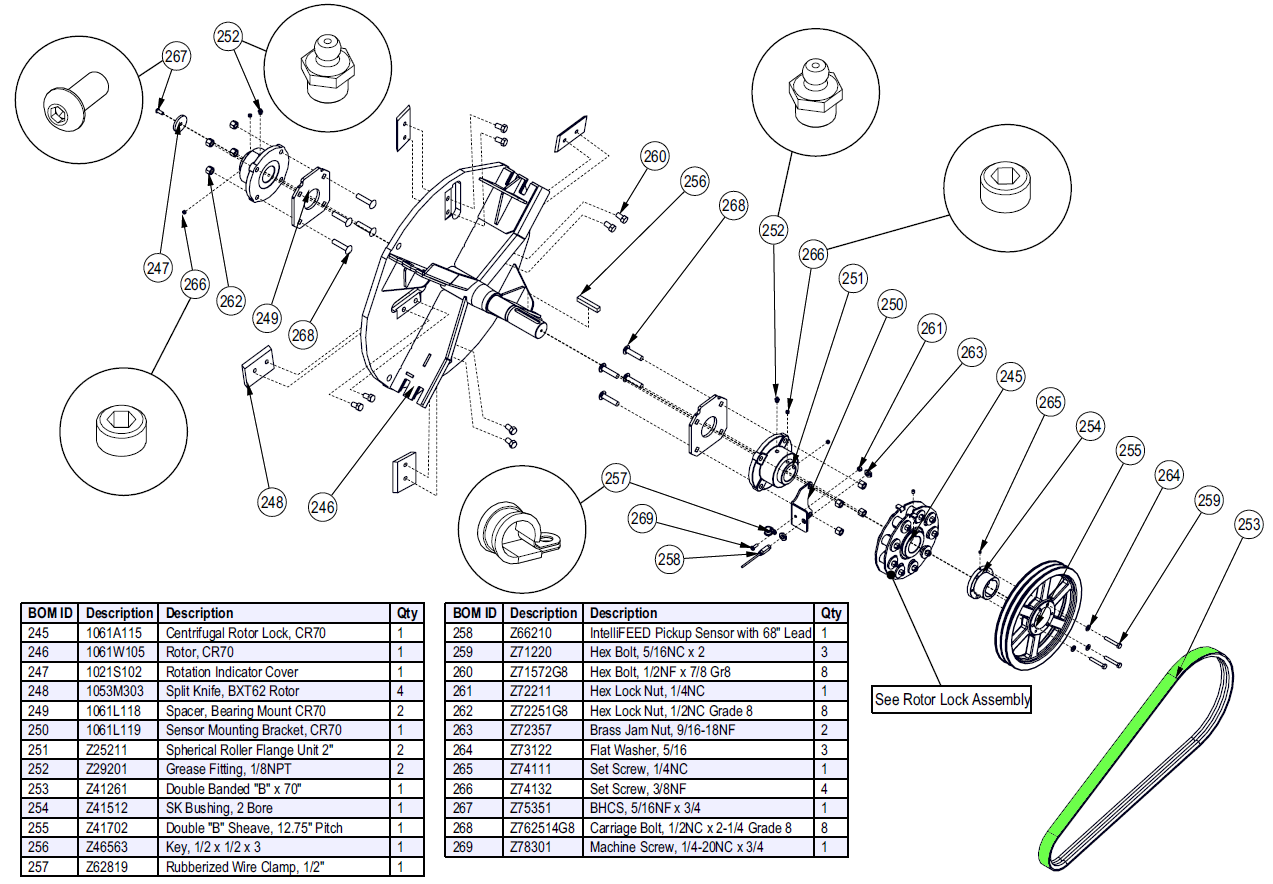 267
252
260
256
268
252
266
251
250
261
263
245
265
254
255
264
259
253
247
266
262
249
268
248
246
257
269
258

See Rotor Lock Assembly

| BOM ID | Description | Description | Qty |
|---|---|---|---|
| 245 | 1061A115 | Centrifugal Rotor Lock, CR70 | 1 |
| 246 | 1061W105 | Rotor, CR70 | 1 |
| 247 | 1021S102 | Rotation Indicator Cover | 1 |
| 248 | 1053M303 | Split Knife, BXT62 Rotor | 4 |
| 249 | 1061L118 | Spacer, Bearing Mount CR70 | 2 |
| 250 | 1061L119 | Sensor Mounting Bracket, CR70 | 1 |
| 251 | Z25211 | Spherical Roller Flange Unit 2" | 2 |
| 252 | Z29201 | Grease Fitting, 1/8NPT | 2 |
| 253 | Z41261 | Double Banded "B" x 70" | 1 |
| 254 | Z41512 | SK Bushing, 2 Bore | 1 |
| 255 | Z41702 | Double "B" Sheave, 12.75" Pitch | 1 |
| 256 | Z46563 | Key, 1/2 x 1/2 x 3 | 1 |
| 257 | Z62819 | Rubberized Wire Clamp, 1/2" | 1 |

| BOM ID | Description | Description | Qty |
|---|---|---|---|
| 258 | Z66210 | IntelliFEED Pickup Sensor with 68" Lead | 1 |
| 259 | Z71220 | Hex Bolt, 5/16NC x 2 | 3 |
| 260 | Z71572G8 | Hex Bolt, 1/2NF x 7/8 Gr8 | 8 |
| 261 | Z72211 | Hex Lock Nut, 1/4NC | 1 |
| 262 | Z72251G8 | Hex Lock Nut, 1/2NC Grade 8 | 8 |
| 263 | Z72357 | Brass Jam Nut, 9/16-18NF | 2 |
| 264 | Z73122 | Flat Washer, 5/16 | 3 |
| 265 | Z74111 | Set Screw, 1/4NC | 1 |
| 266 | Z74132 | Set Screw, 3/8NF | 4 |
| 267 | Z75351 | BHCS, 5/16NF x 3/4 | 1 |
| 268 | Z762514G8 | Carriage Bolt, 1/2NC x 2-1/4 Grade 8 | 8 |
| 269 | Z78301 | Machine Screw, 1/4-20NC x 3/4 | 1 |