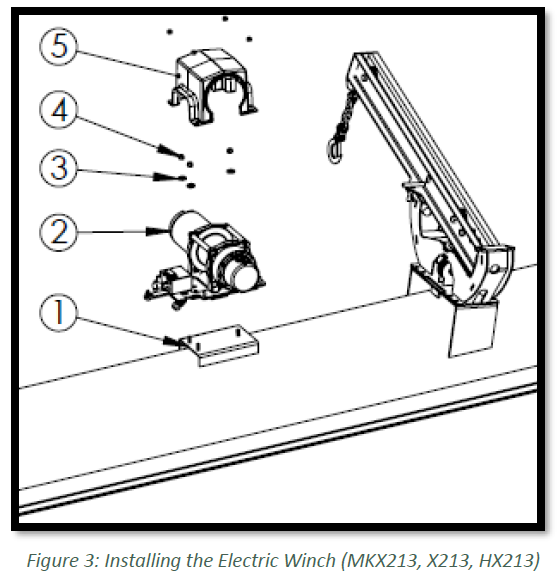 5
4
3
2
1

Figure 3: Installing the Electric Winch (MKX213, X213, HX213)