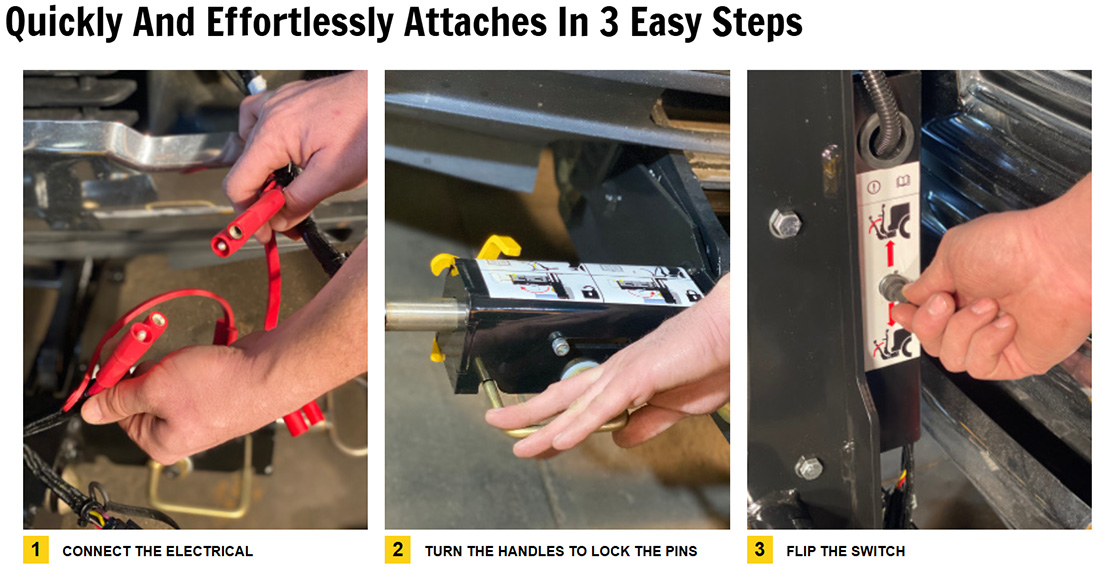 Quickly And Effortlessly Attaches In 3 Easy Steps

1 CONNECT THE ELECTRICAL

2 TURN THE HANDLES TO LOCK THE PINS

3 FLIP THE SWITCH