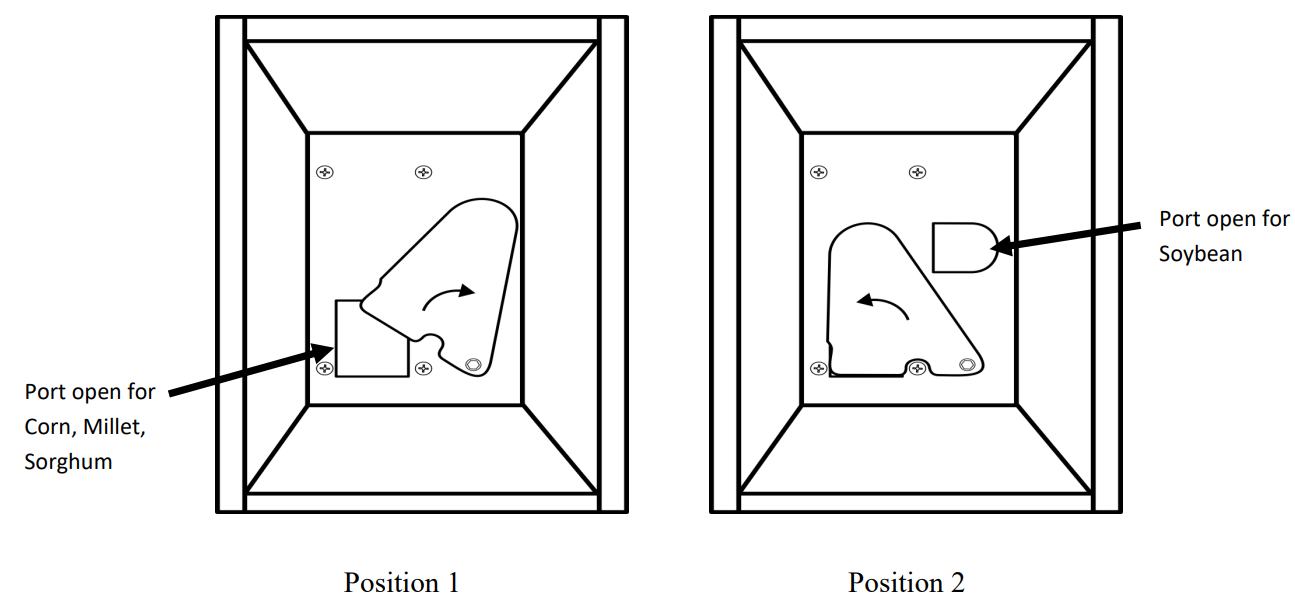 Port open for Corn, Millet, Sorghum

Port open for Soybean

Position 1

Position 2